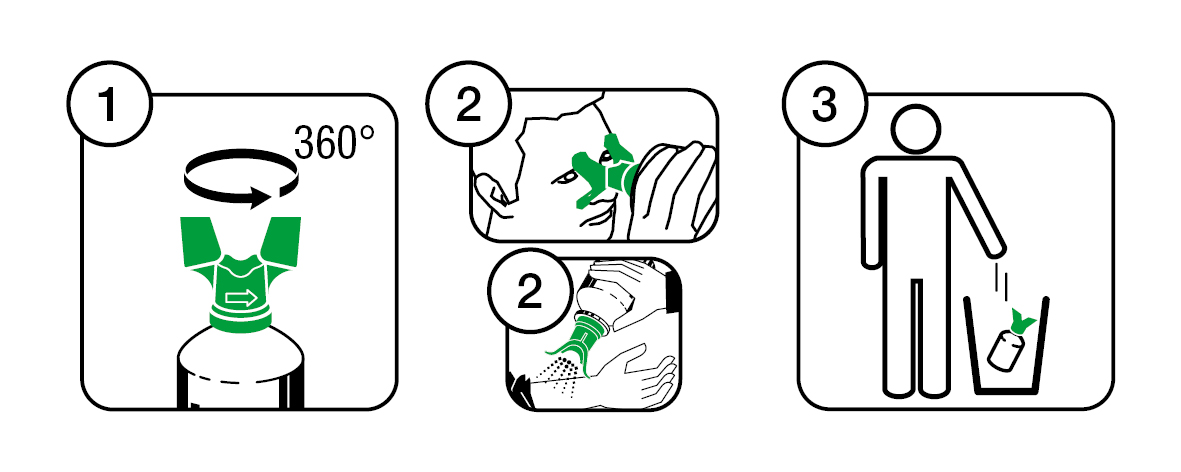 1
360°
2
2
3