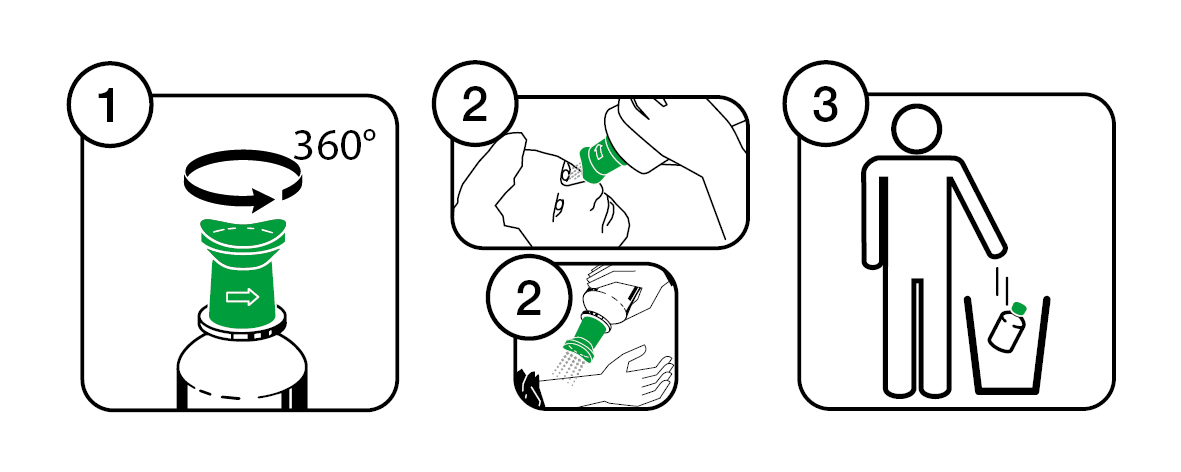 1
360°
2
2
3