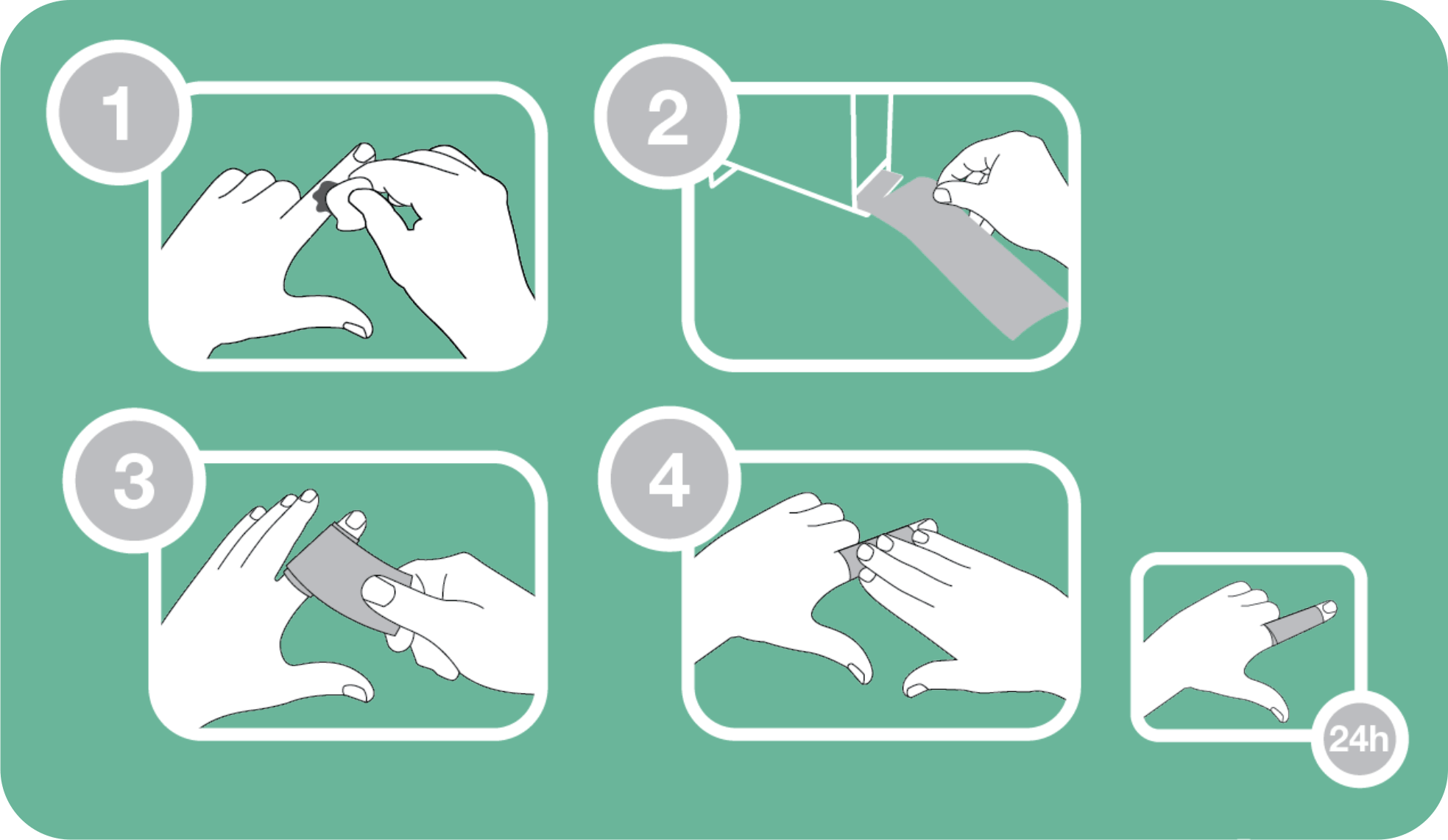 1

2

3

4

24h